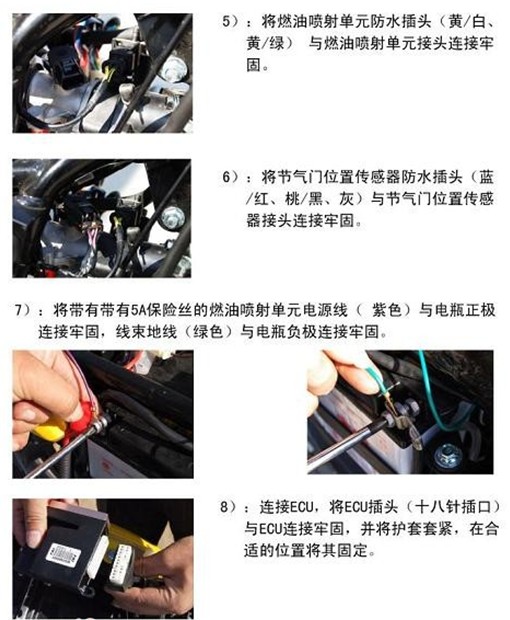 5）：将燃油喷射单元防水插头（黄/白、黄/绿） 与燃油喷射单元接头连接牢固。

6）：将节气门位置传感器防水插头（蓝/红、桃/黑、灰）与节气门位置传感器接头连接牢固。

7）：将带有带有5A保险丝的燃油喷射单元电源线（ 紫色）与电瓶正极连接牢固，线束地线（绿色）与电瓶负极连接牢固。

8）：连接ECU，将ECU插头（十八针插口）与ECU连接牢固，并将护套套紧，在合适的位置将其固定。