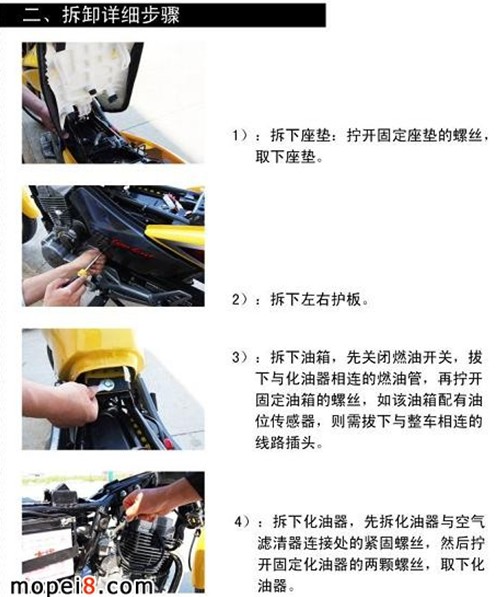 二、拆卸详细步骤

1）：拆下座垫：拧开固定座垫的螺丝，取下座垫。

2）：拆下左右护板。

3）：拆下油箱，先关闭燃油开关，拔下与化油器相连的燃油管，再拧开固定油箱的螺丝，如该油箱配有油位传感器，则需拔下与整车相连的线路插头。

4）：拆下化油器，先拆化油器与空气滤清器连接处的紧固螺丝，然后拧开固定化油器的两颗螺丝，取下化油器。

mopei8.com