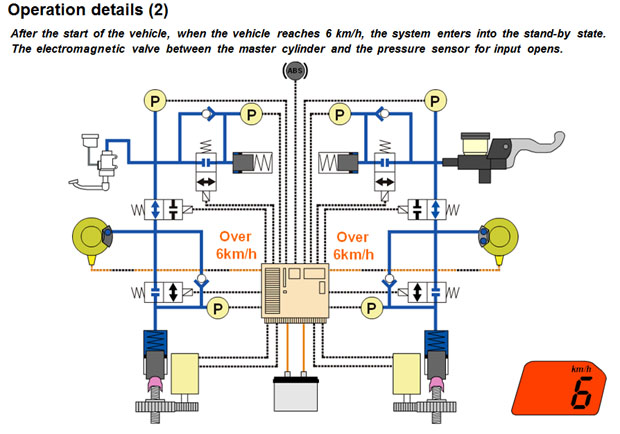 Operation details (2)

After the start of the vehicle, when the vehicle reaches 6 km/h, the system enters into the stand-by state. The electromagnetic valve between the master cylinder and the pressure sensor for input opens.

ABS

P

P

P

P

Over 6km/h

Over 6km/h

P

P

km/h

6